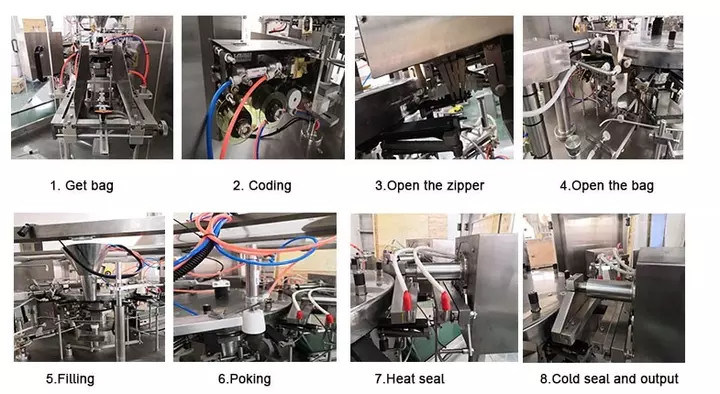 1. Get bag

2. Coding

3.Open the zipper

4.Open the bag

5.Filling

6.Poking

7.Heat seal

8.Cold seal and output